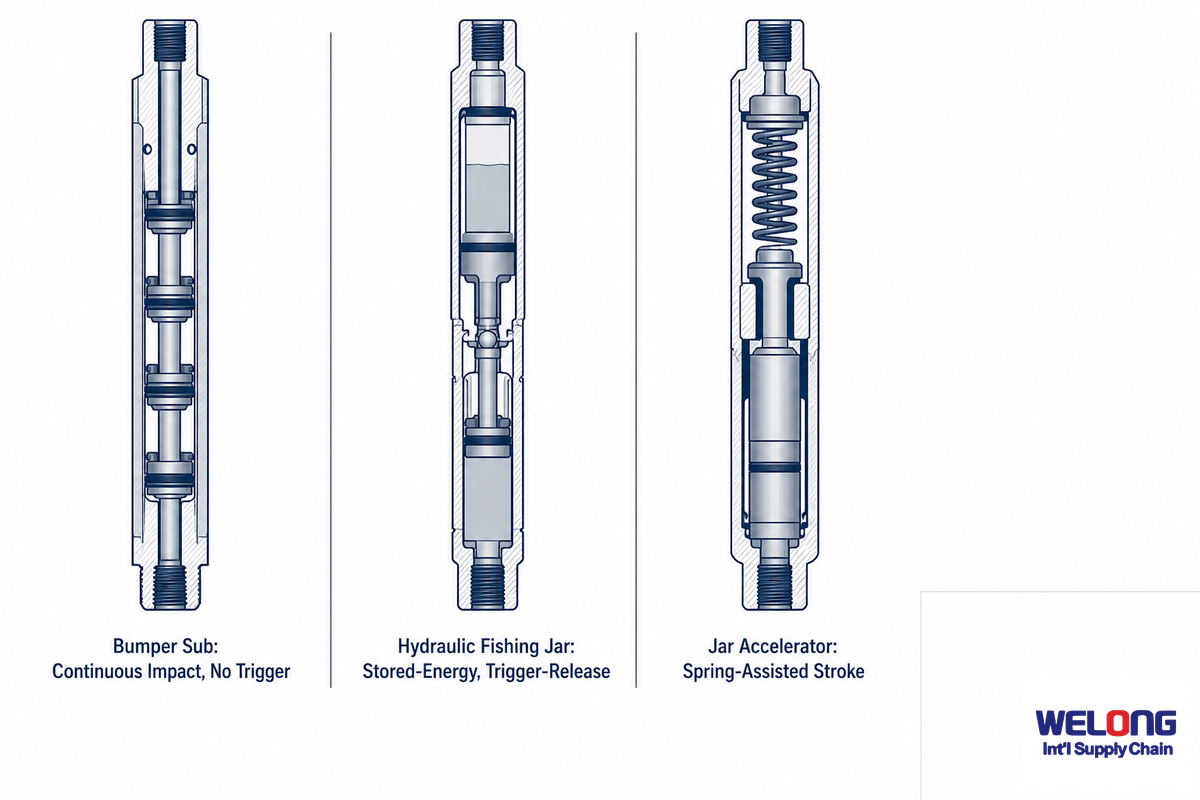 Bumper Sub:
Continuous Impact, No Trigger

Hydraulic Fishing Jar:
Stored-Energy, Trigger-Release

Jar Accelerator:
Spring-Assisted Stroke

WELONG
Int'l Supply Chain